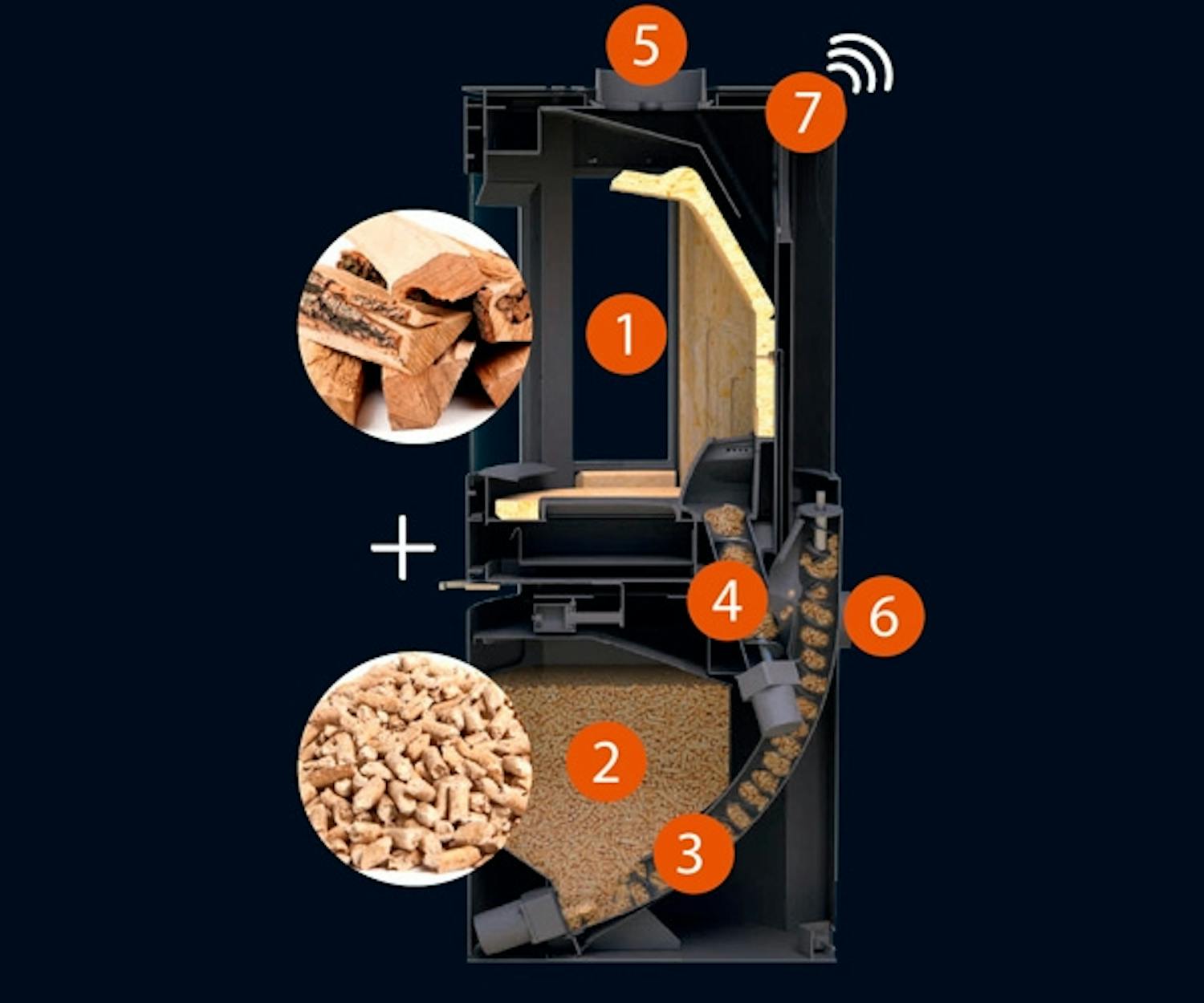 5
7
1
+
4
6
2
3